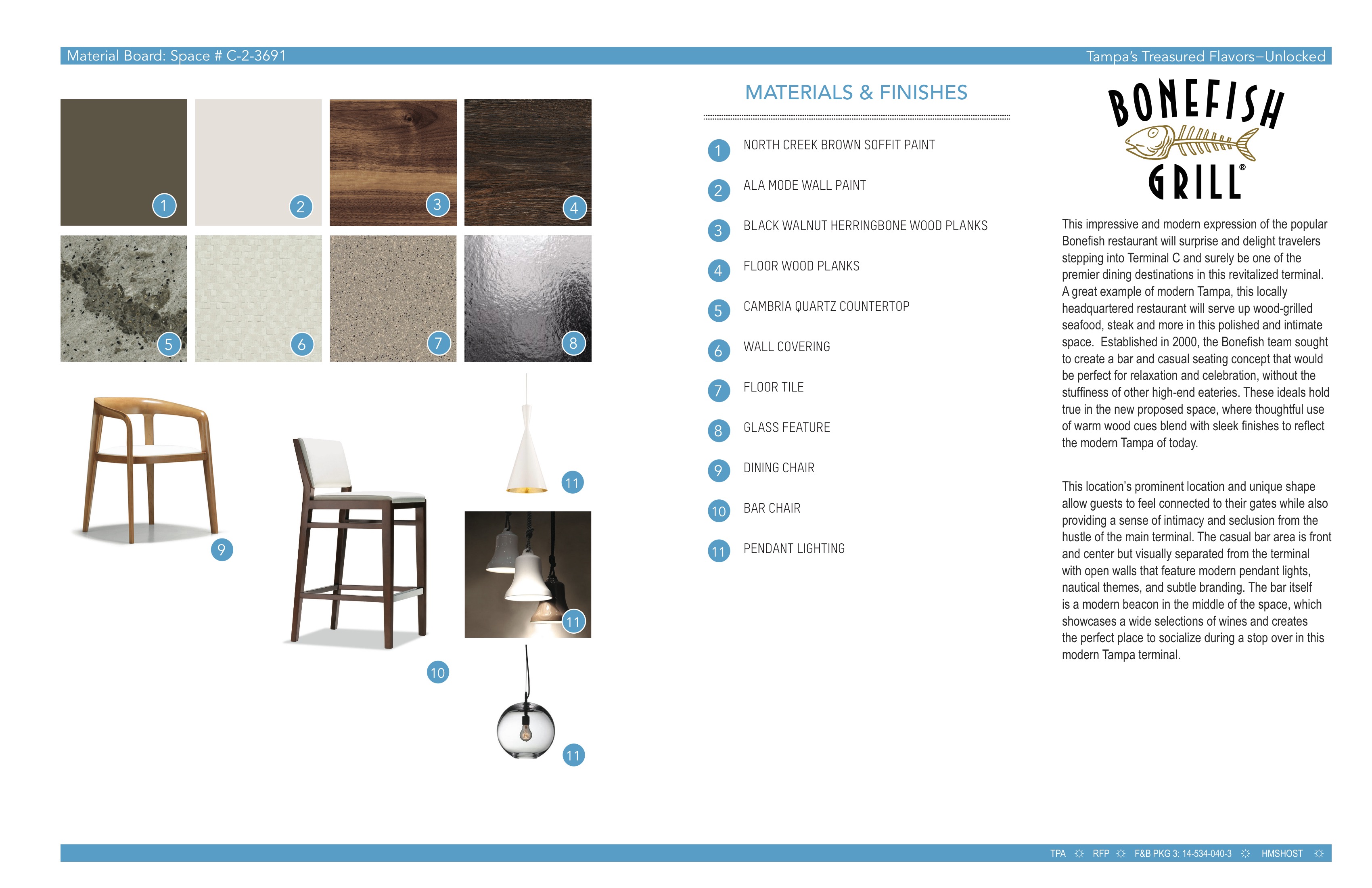 Material Board: Space # C-2-3691

Tampa's Treasured Flavors–Unlocked

1 2 3 4

5 6 7 8

9

10

11

11

11

MATERIALS & FINISHES

1 NORTH CREEK BROWN SOFFIT PAINT

2 ALA MODE WALL PAINT

3 BLACK WALNUT HERRINGBONE WOOD PLANKS

4 FLOOR WOOD PLANKS

5 CAMBRIA QUARTZ COUNTERTOP

6 WALL COVERING

7 FLOOR TILE

8 GLASS FEATURE

9 DINING CHAIR

10 BAR CHAIR

11 PENDANT LIGHTING

BONEFISH GRILL®

This impressive and modern expression of the popular Bonefish restaurant will surprise and delight travelers stepping into Terminal C and surely be one of the premier dining destinations in this revitalized terminal. A great example of modern Tampa, this locally headquartered restaurant will serve up wood-grilled seafood, steak and more in this polished and intimate space. Established in 2000, the Bonefish team sought to create a bar and casual seating concept that would be perfect for relaxation and celebration, without the stuffiness of other high-end eateries. These ideals hold true in the new proposed space, where thoughtful use of warm wood cues blend with sleek finishes to reflect the modern Tampa of today.

This location's prominent location and unique shape allow guests to feel connected to their gates while also providing a sense of intimacy and seclusion from the hustle of the main terminal. The casual bar area is front and center but visually separated from the terminal with open walls that feature modern pendant lights, nautical themes, and subtle branding. The bar itself is a modern beacon in the middle of the space, which showcases a wide selections of wines and creates the perfect place to socialize during a stop over in this modern Tampa terminal.

TPA ☼ RFP ☼ F&B PKG 3: 14-534-040-3 ☼ HMSHOST ☼