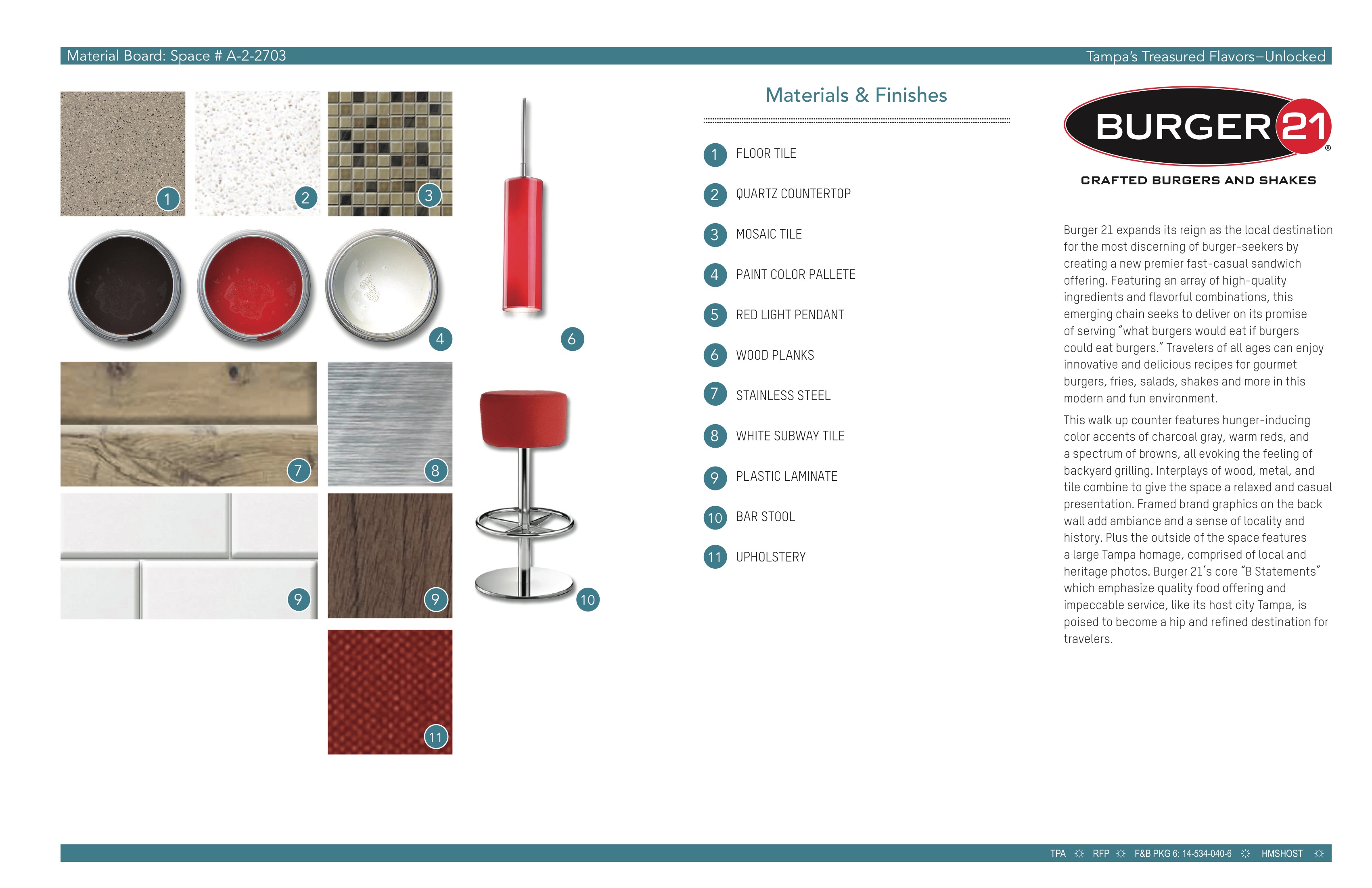 Material Board: Space # A-2-2703

Tampa's Treasured Flavors–Unlocked

1 2 3

4

6

7 8

9 9

10

11

Materials & Finishes

1 FLOOR TILE

2 QUARTZ COUNTERTOP

3 MOSAIC TILE

4 PAINT COLOR PALLETE

5 RED LIGHT PENDANT

6 WOOD PLANKS

7 STAINLESS STEEL

8 WHITE SUBWAY TILE

9 PLASTIC LAMINATE

10 BAR STOOL

11 UPHOLSTERY

BURGER 21®

CRAFTED BURGERS AND SHAKES

Burger 21 expands its reign as the local destination for the most discerning of burger-seekers by creating a new premier fast-casual sandwich offering. Featuring an array of high-quality ingredients and flavorful combinations, this emerging chain seeks to deliver on its promise of serving "what burgers would eat if burgers could eat burgers." Travelers of all ages can enjoy innovative and delicious recipes for gourmet burgers, fries, salads, shakes and more in this modern and fun environment.

This walk up counter features hunger-inducing color accents of charcoal gray, warm reds, and a spectrum of browns, all evoking the feeling of backyard grilling. Interplays of wood, metal, and tile combine to give the space a relaxed and casual presentation. Framed brand graphics on the back wall add ambiance and a sense of locality and history. Plus the outside of the space features a large Tampa homage, comprised of local and heritage photos. Burger 21's core "B Statements" which emphasize quality food offering and impeccable service, like its host city Tampa, is poised to become a hip and refined destination for travelers.

TPA ☼ RFP ☼ F&B PKG 6: 14-534-040-6 ☼ HMSHOST ☼